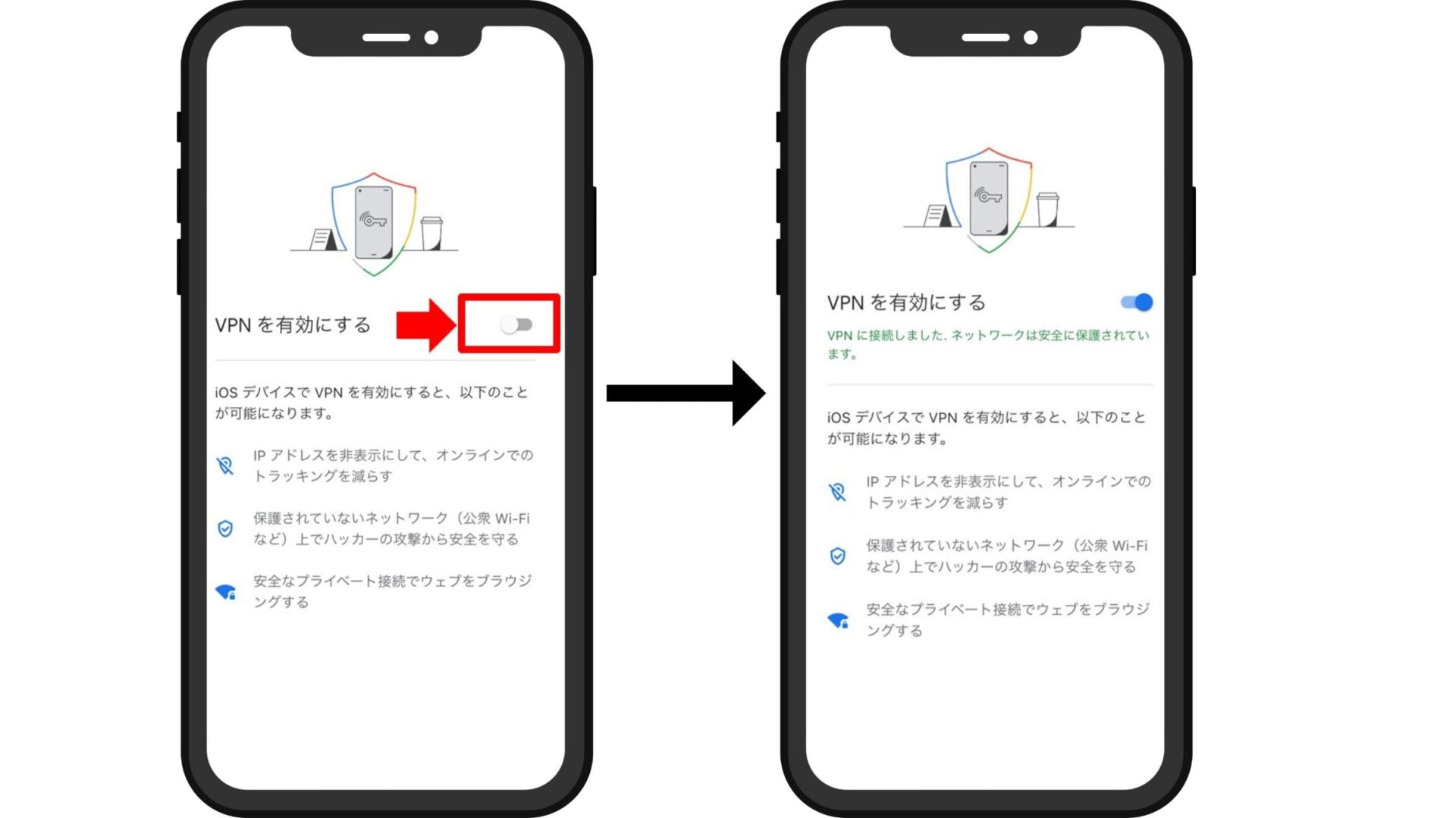 VPN を有効にする

iOS デバイスで VPN を有効にすると、以下のことが可能になります。

IP アドレスを非表示にして、オンラインでのトラッキングを減らす

保護されていないネットワーク（公衆 Wi-Fi など）上でハッカーの攻撃から安全を守る

安全なプライベート接続でウェブをブラウジングする

VPN を有効にする

VPN に接続しました. ネットワークは安全に保護されています。

iOS デバイスで VPN を有効にすると、以下のことが可能になります。

IP アドレスを非表示にして、オンラインでのトラッキングを減らす

保護されていないネットワーク（公衆 Wi-Fi など）上でハッカーの攻撃から安全を守る

安全なプライベート接続でウェブをブラウジングする